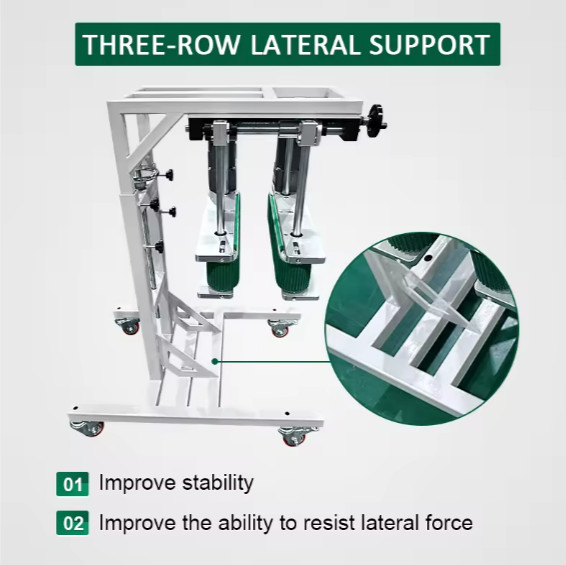 THREE-ROW LATERAL SUPPORT

01 Improve stability

02 Improve the ability to resist lateral force